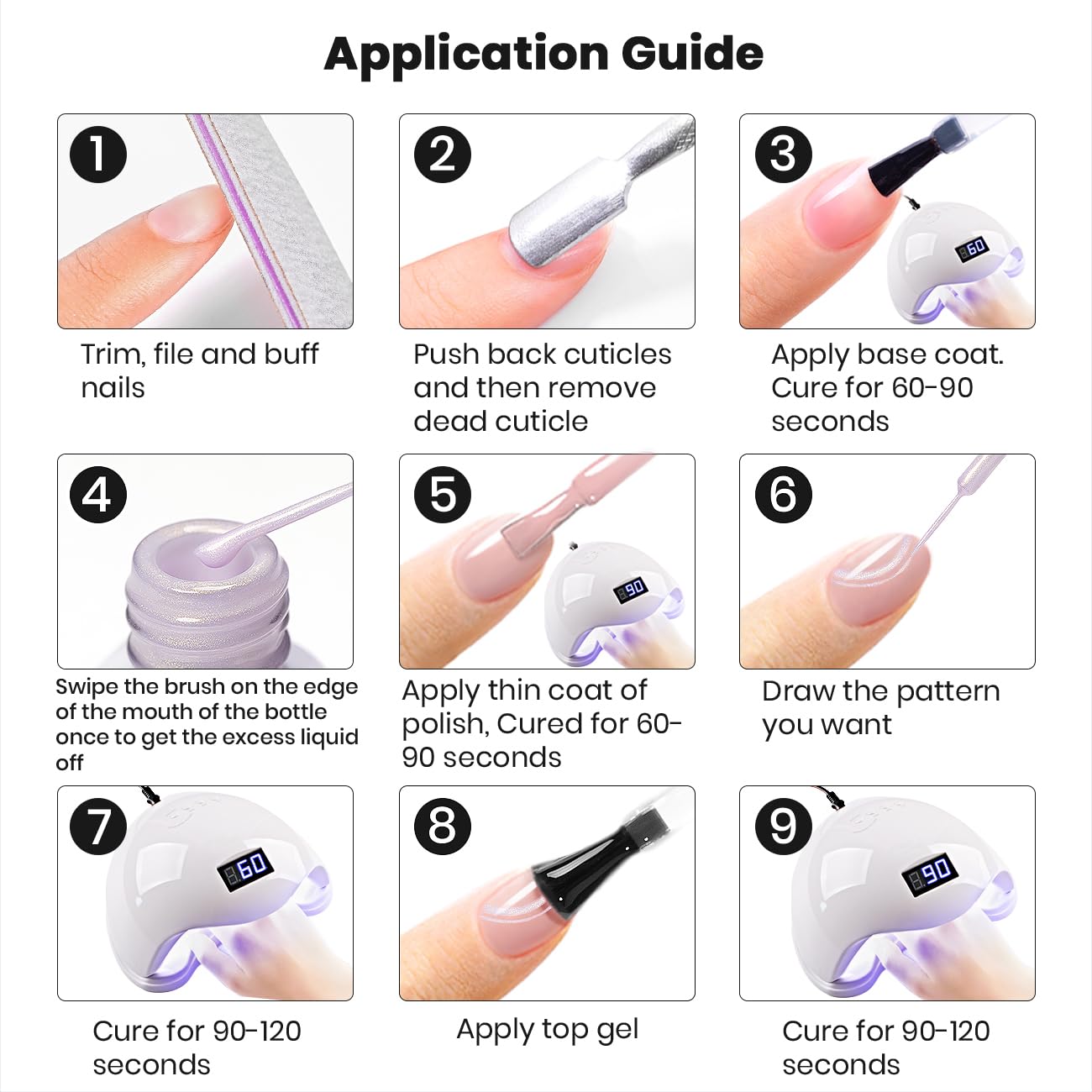 Application Guide

1
Trim, file and buff nails

2
Push back cuticles and then remove dead cuticle

3
60
Apply base coat. Cure for 60-90 seconds

4
Swipe the brush on the edge of the mouth of the bottle once to get the excess liquid off

5
90
Apply thin coat of polish, Cured for 60-90 seconds

6
Draw the pattern you want

7
60
Cure for 90-120 seconds

8
Apply top gel

9
90
Cure for 90-120 seconds